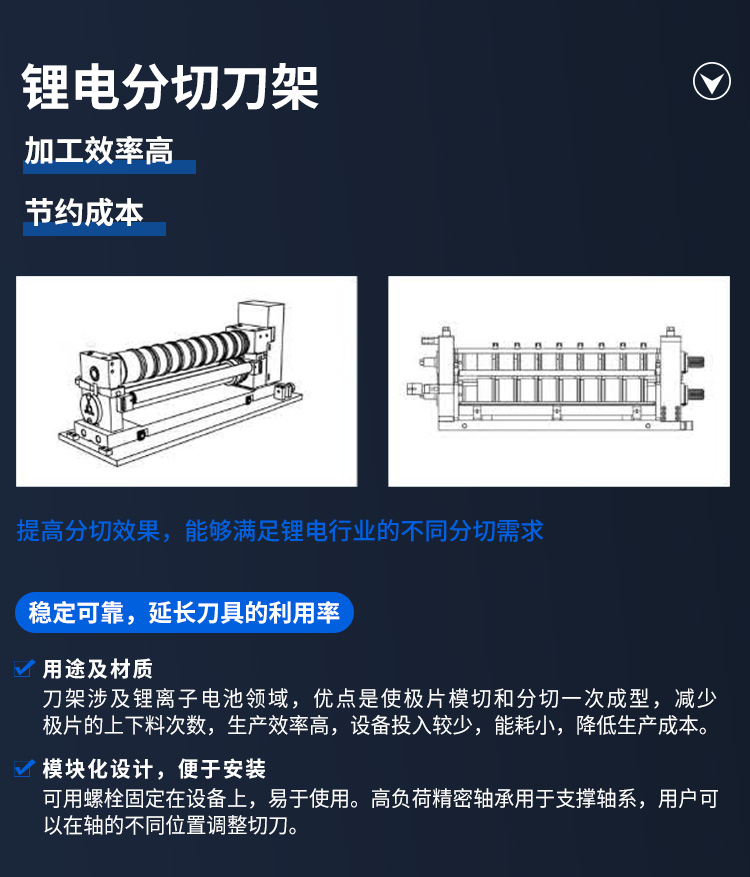 锂电分切刀架

加工效率高

节约成本

提高分切效果，能够满足锂电行业的不同分切需求

稳定可靠，延长刀具的利用率

用途及材质
刀架涉及锂离子电池领域，优点是使极片模切和分切一次成型，减少极片的上下料次数，生产效率高，设备投入较少，能耗小，降低生产成本。

模块化设计，便于安装
可用螺栓固定在设备上，易于使用。高负荷精密轴承用于支撑轴系，用户可以在轴的不同位置调整切刀。